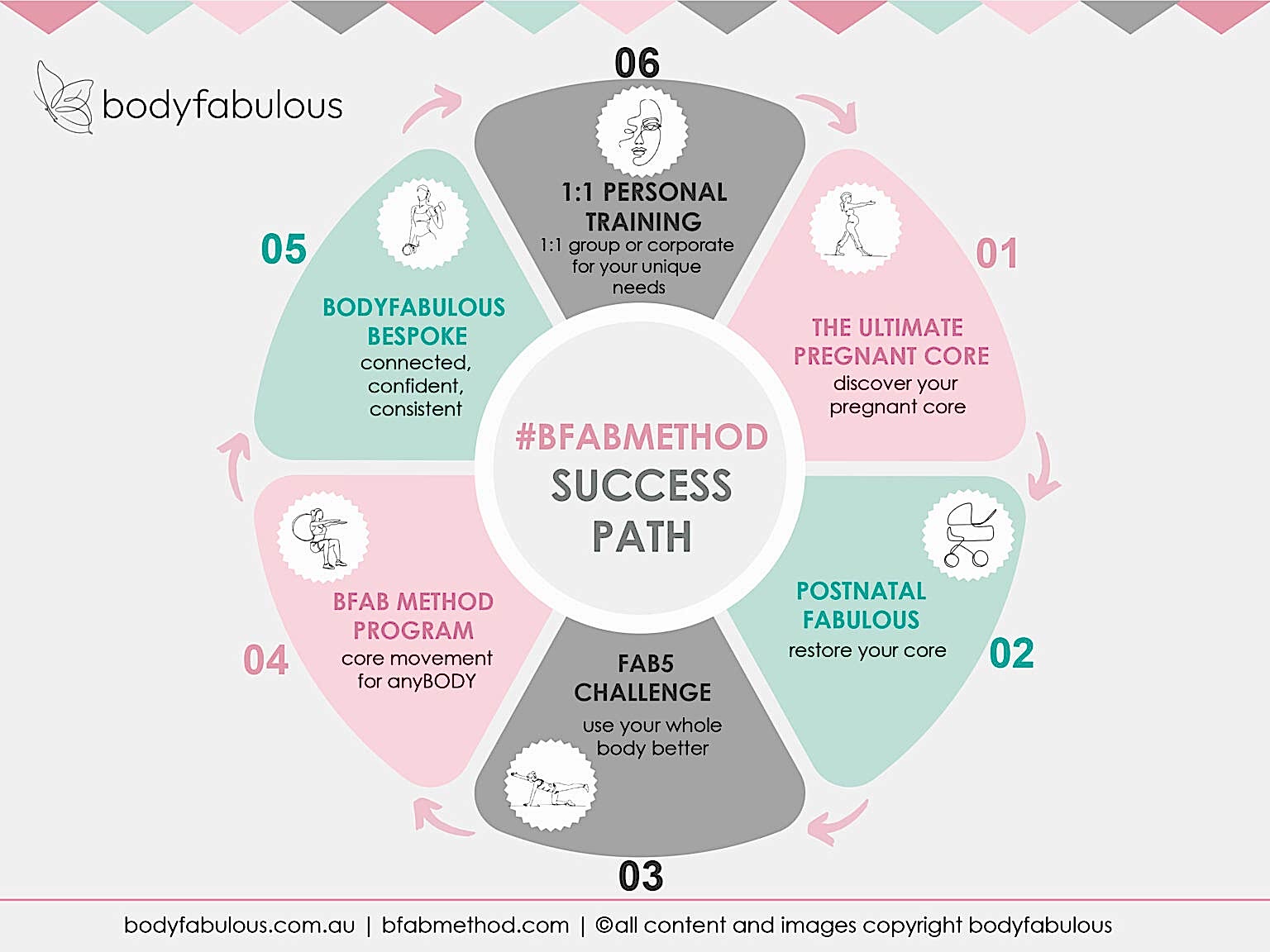 bodyfabulous

#BFABMETHOD
SUCCESS PATH

01
THE ULTIMATE PREGNANT CORE
discover your pregnant core

02
POSTNATAL FABULOUS
restore your core

03
FAB5 CHALLENGE
use your whole body better

04
BFAB METHOD PROGRAM
core movement for anyBODY

05
BODYFABULOUS BESPOKE
connected, confident, consistent

06
1:1 PERSONAL TRAINING
1:1 group or corporate for your unique needs

bodyfabulous.com.au | bfabmethod.com | ©all content and images copyright bodyfabulous